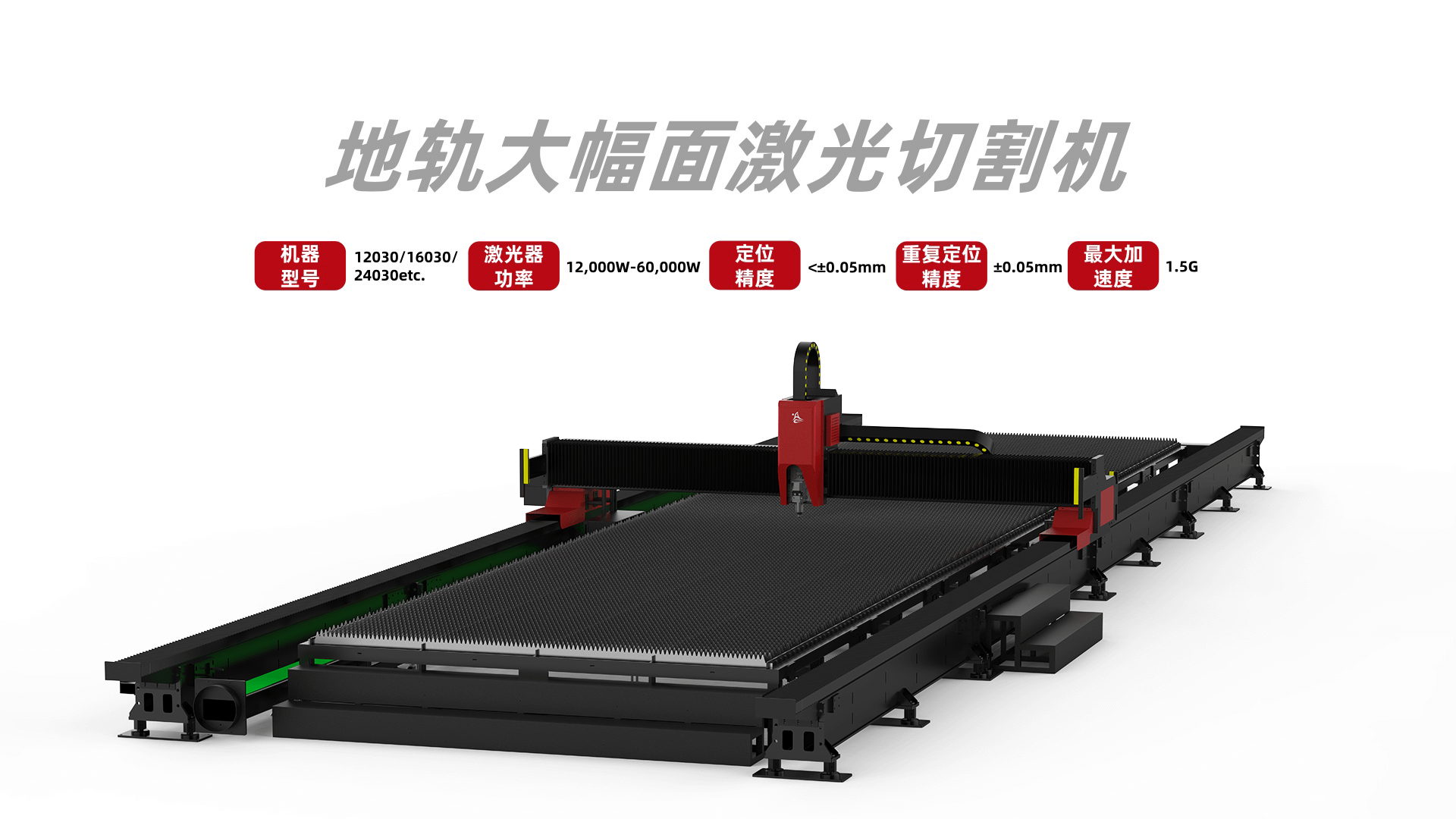 地轨大幅面激光切割机

机器型号 12030/16030/24030etc.

激光器功率 12,000W-60,000W

定位精度 <±0.05mm

重复定位精度 ±0.05mm

最大加速度 1.5G